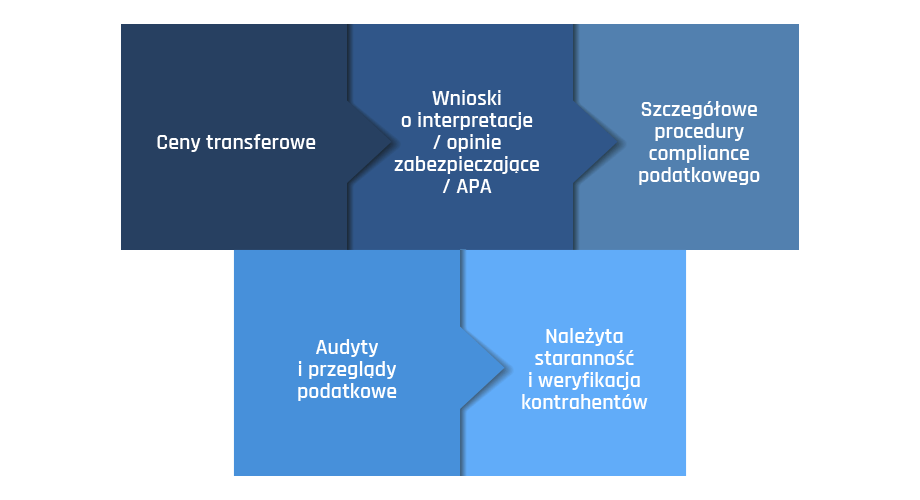 Ceny transferowe

Wnioski o interpretacje / opinie zabezpieczające / APA

Szczegółowe procedury compliance podatkowego

Audyty i przeglądy podatkowe

Należyta staranność i weryfikacja kontrahentów