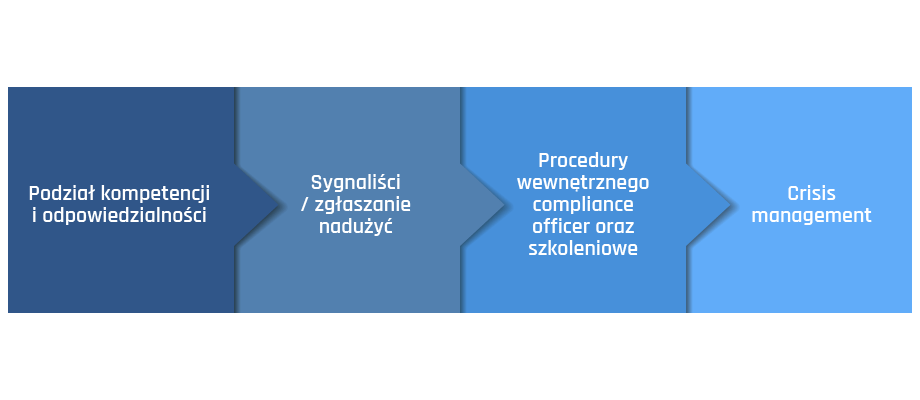 Podział kompetencji i odpowiedzialności

Sygnaliści / zgłaszanie nadużyć

Procedury wewnętrznego compliance officer oraz szkoleniowe

Crisis management