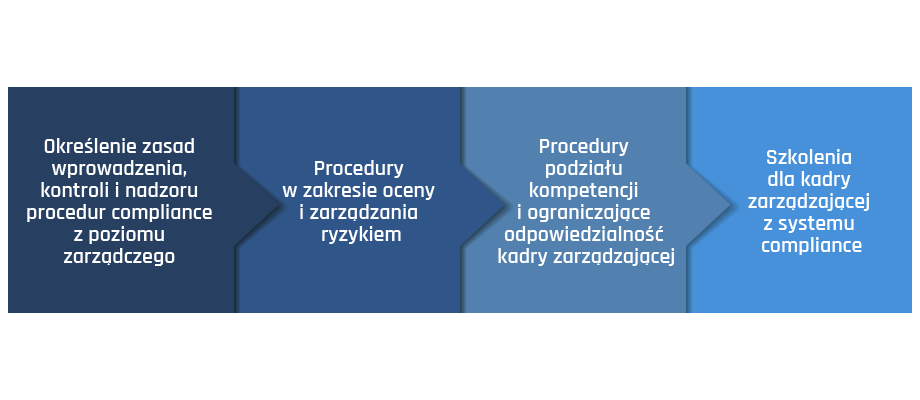 Określenie zasad wprowadzenia, kontroli i nadzoru procedur compliance z poziomu zarządczego

Procedury w zakresie oceny i zarządzania ryzykiem

Procedury podziału kompetencji i ograniczające odpowiedzialność kadry zarządzającej

Szkolenia dla kadry zarządzającej z systemu compliance