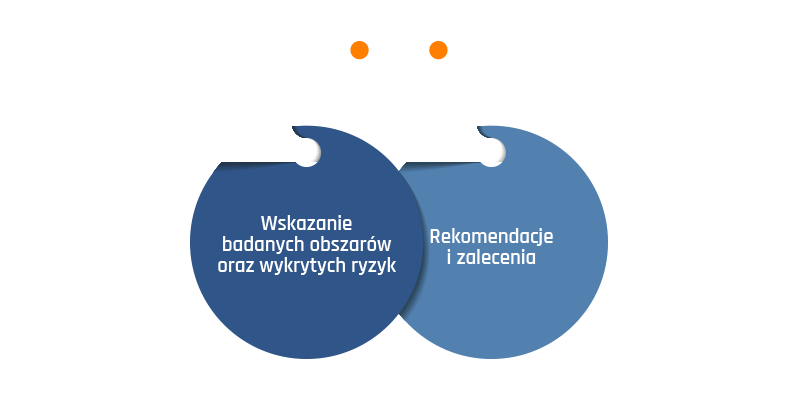 Wskazanie badanych obszarów oraz wykrytych ryzyk

Rekomendacje i zalecenia