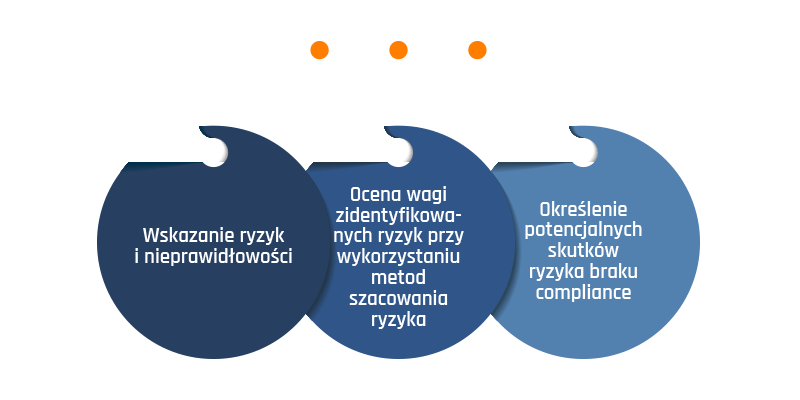 Wskazanie ryzyk i nieprawidłowości

Ocena wagi zidentyfikowanych ryzyk przy wykorzystaniu metod szacowania ryzyka

Określenie potencjalnych skutków ryzyka braku compliance