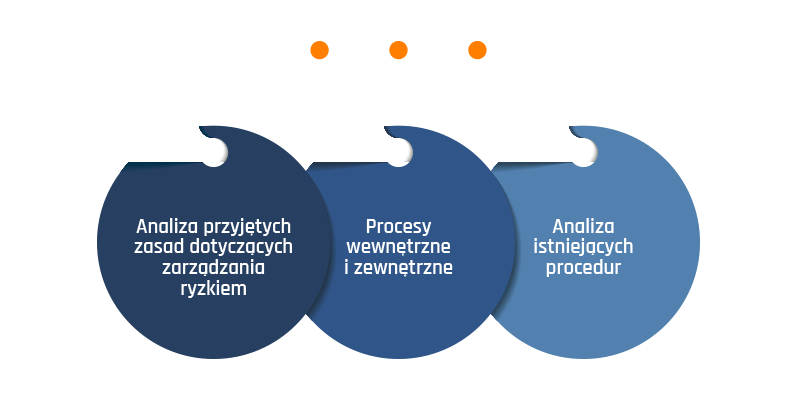 Analiza przyjętych zasad dotyczących zarządzania ryzkiem

Procesy wewnętrzne i zewnętrzne

Analiza istniejących procedur