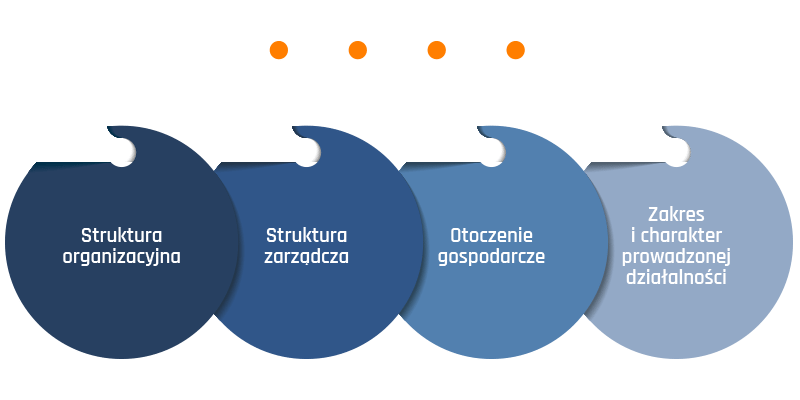 Struktura organizacyjna

Struktura zarządcza

Otoczenie gospodarcze

Zakres i charakter prowadzonej działalności